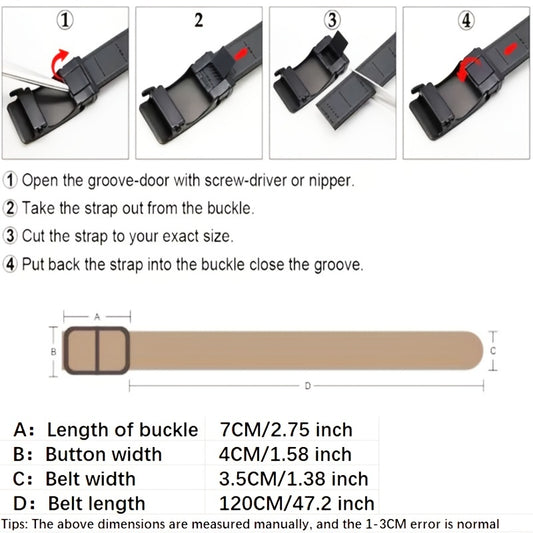 ①

2

③

④

① Open the groove-door with screw-driver or nipper.

② Take the strap out from the buckle.

③ Cut the strap to your exact size.

④ Put back the strap into the buckle close the groove.

A

B

C

D

| A: Length of buckle | 7CM/2.75 inch |
|---|---|
| B: Button width | 4CM/1.58 inch |
| C: Belt width | 3.5CM/1.38 inch |
| D: Belt length | 120CM/47.2 inch |

Tips: The above dimensions are measured manually, and the 1-3CM error is normal